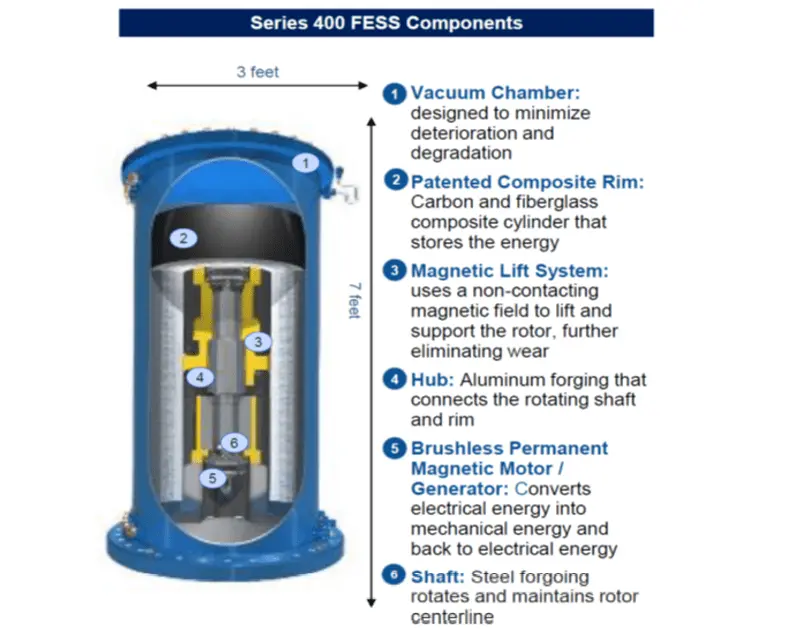 Series 400 FESS Components

3 feet

7 feet

1
2
3
4
6
5

1 Vacuum Chamber: designed to minimize deterioration and degradation

2 Patented Composite Rim: Carbon and fiberglass composite cylinder that stores the energy

3 Magnetic Lift System: uses a non-contacting magnetic field to lift and support the rotor, further eliminating wear

4 Hub: Aluminum forging that connects the rotating shaft and rim

5 Brushless Permanent Magnetic Motor / Generator: Converts electrical energy into mechanical energy and back to electrical energy

6 Shaft: Steel forgoing rotates and maintains rotor centerline